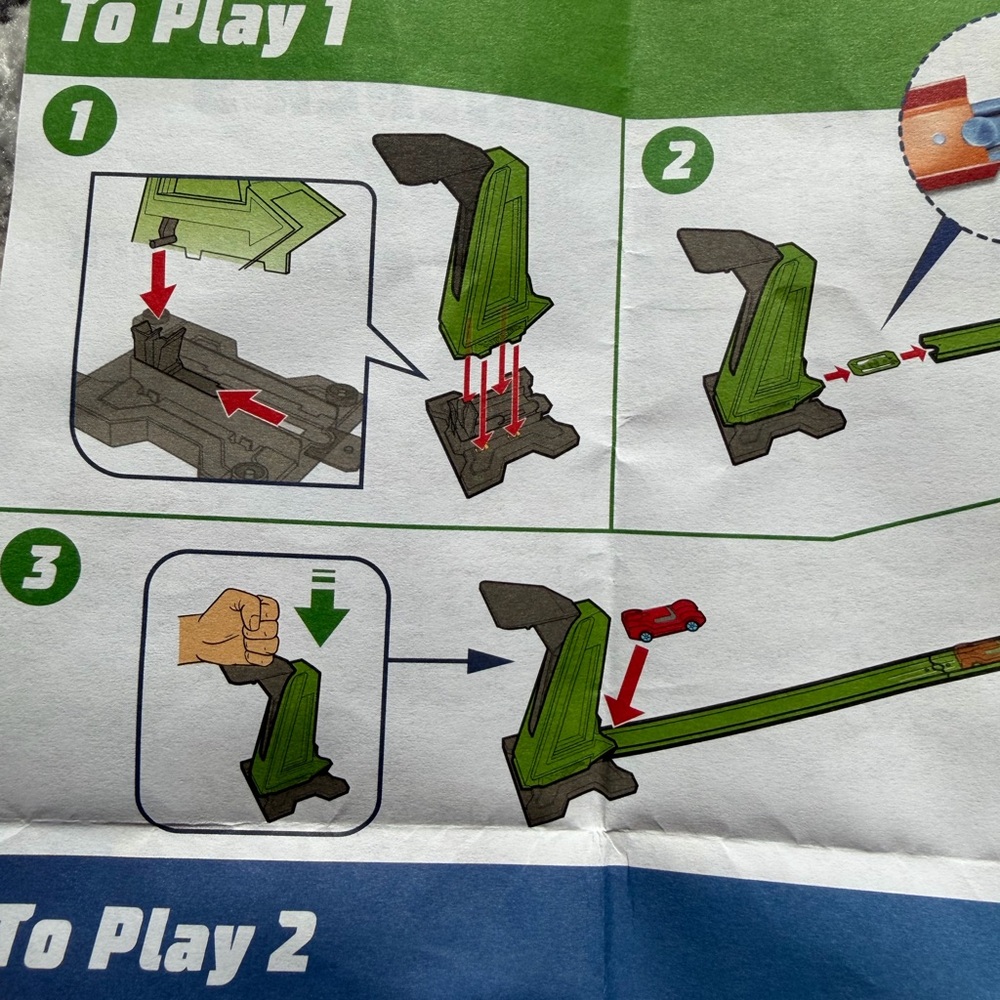 To Play 1

1

2

3

To Play 2